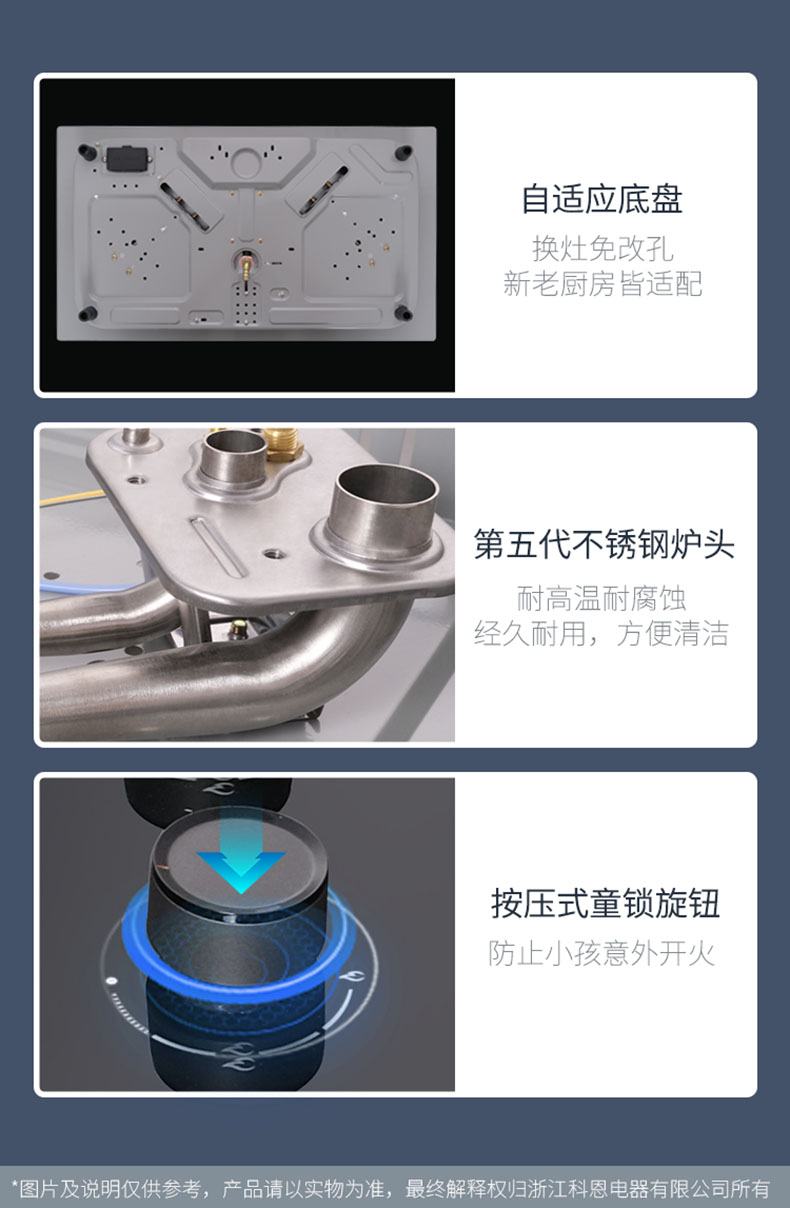 自适应底盘

换灶免改孔
新老厨房皆适配

第五代不锈钢炉头

耐高温耐腐蚀
经久耐用，方便清洁

按压式童锁旋钮

防止小孩意外开火

*图片及说明仅供参考，产品请以实物为准，最终解释权归浙江科恩电器有限公司所有